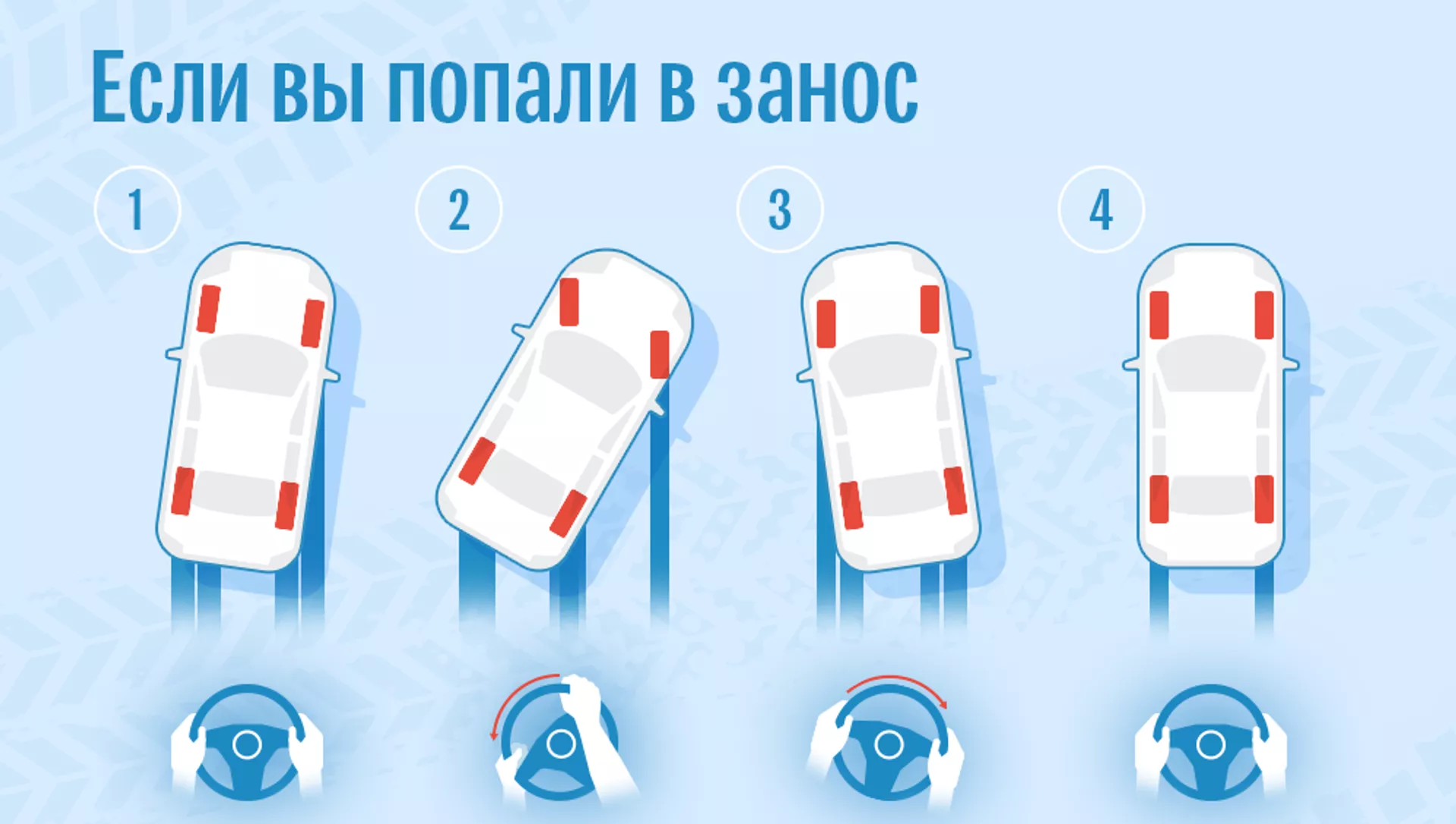 Если вы попали в занос

1

2

3

4