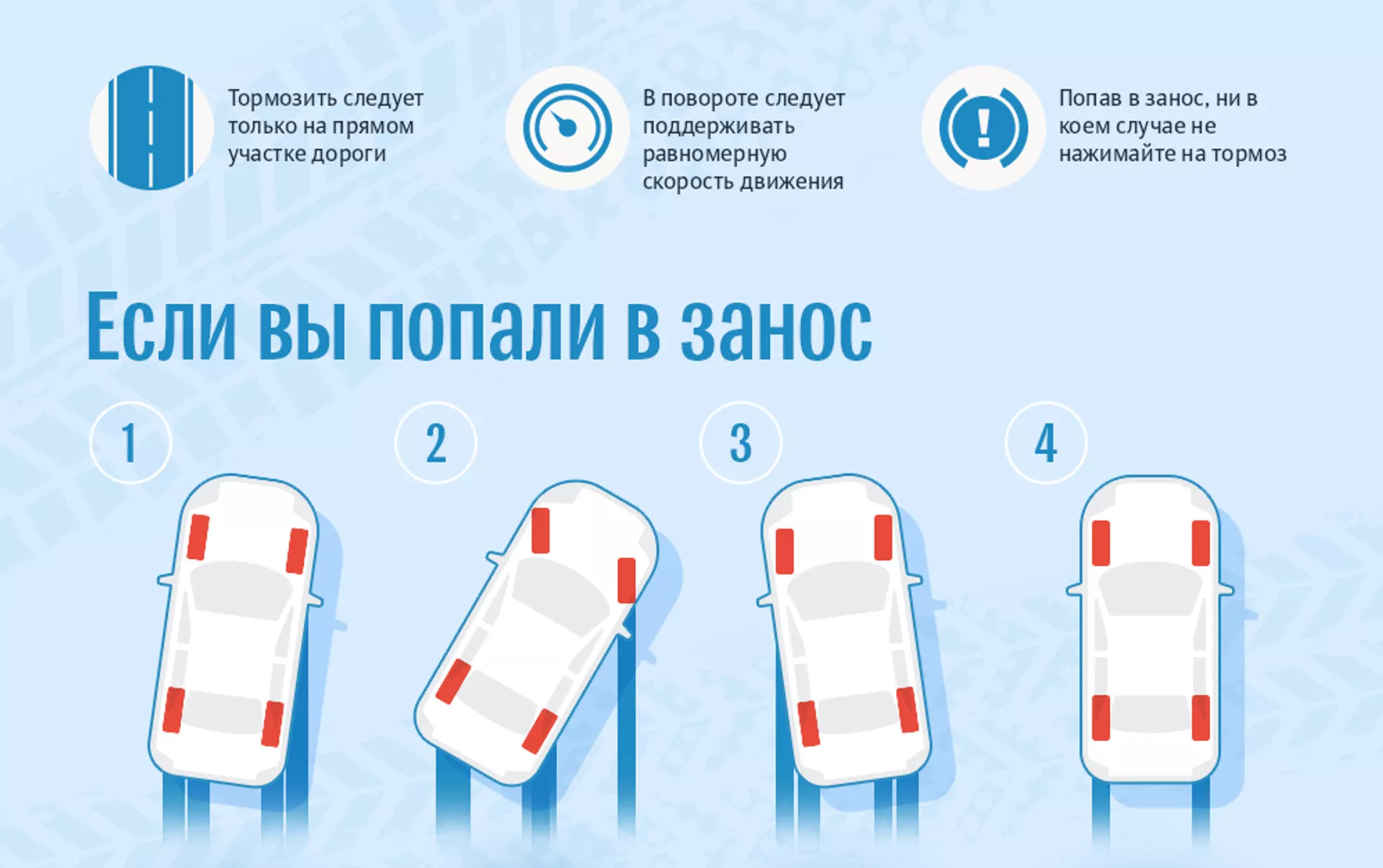 Тормозить следует только на прямом участке дороги

В повороте следует поддерживать равномерную скорость движения

Попав в занос, ни в коем случае не нажимайте на тормоз

Если вы попали в занос

1

2

3

4