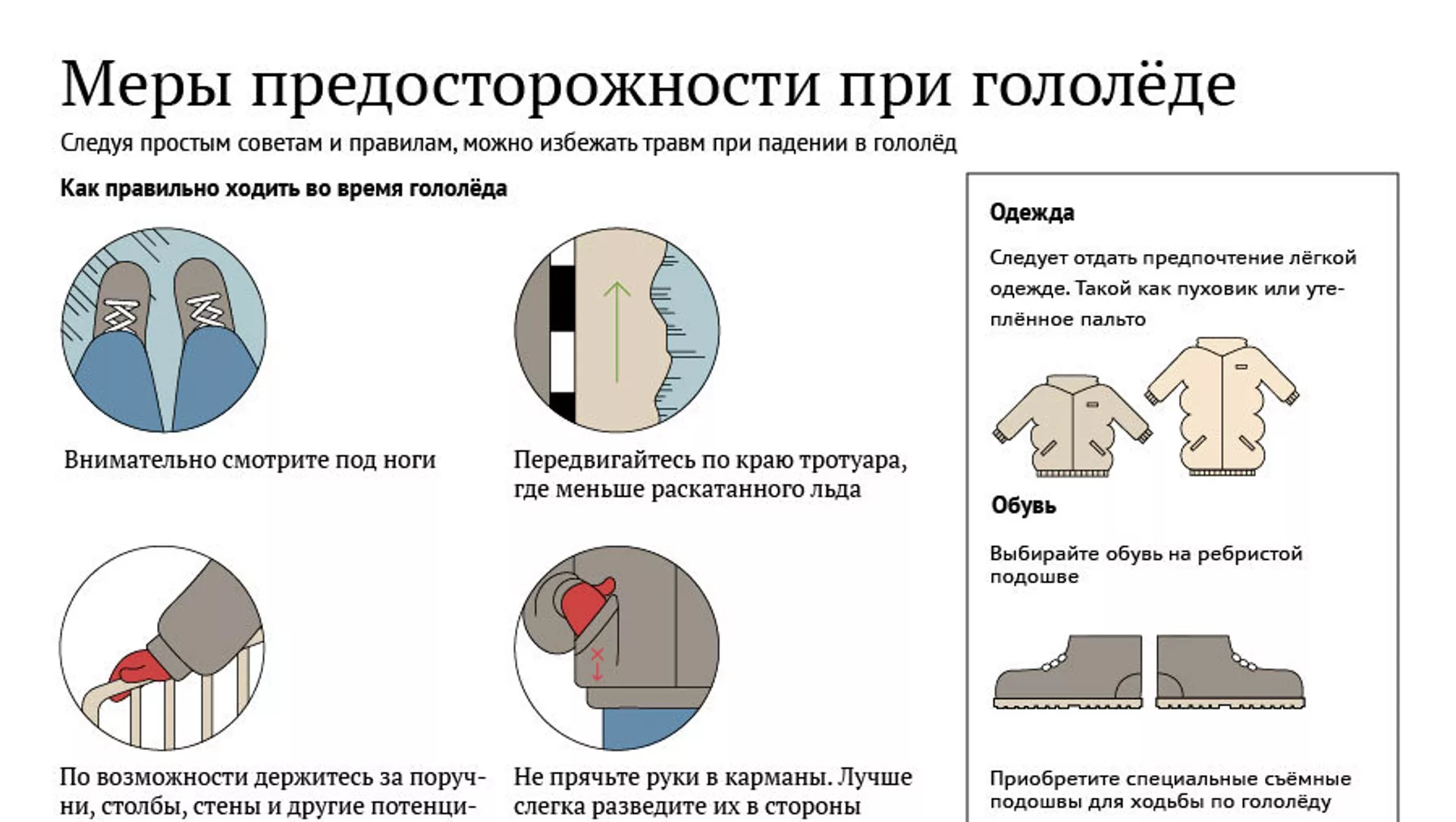 Меры предосторожности при гололёде

Следуя простым советам и правилам, можно избежать травм при падении в гололёд

Как правильно ходить во время гололёда

Внимательно смотрите под ноги

Передвигайтесь по краю тротуара, где меньше раскатанного льда

По возможности держитесь за поручни, столбы, стены и другие потенци-

Не прячьте руки в карманы. Лучше слегка разведите их в стороны

Одежда

Следует отдать предпочтение лёгкой одежде. Такой как пуховик или утеплённое пальто

Обувь

Выбирайте обувь на ребристой подошве

Приобретите специальные съёмные подошвы для ходьбы по гололёду