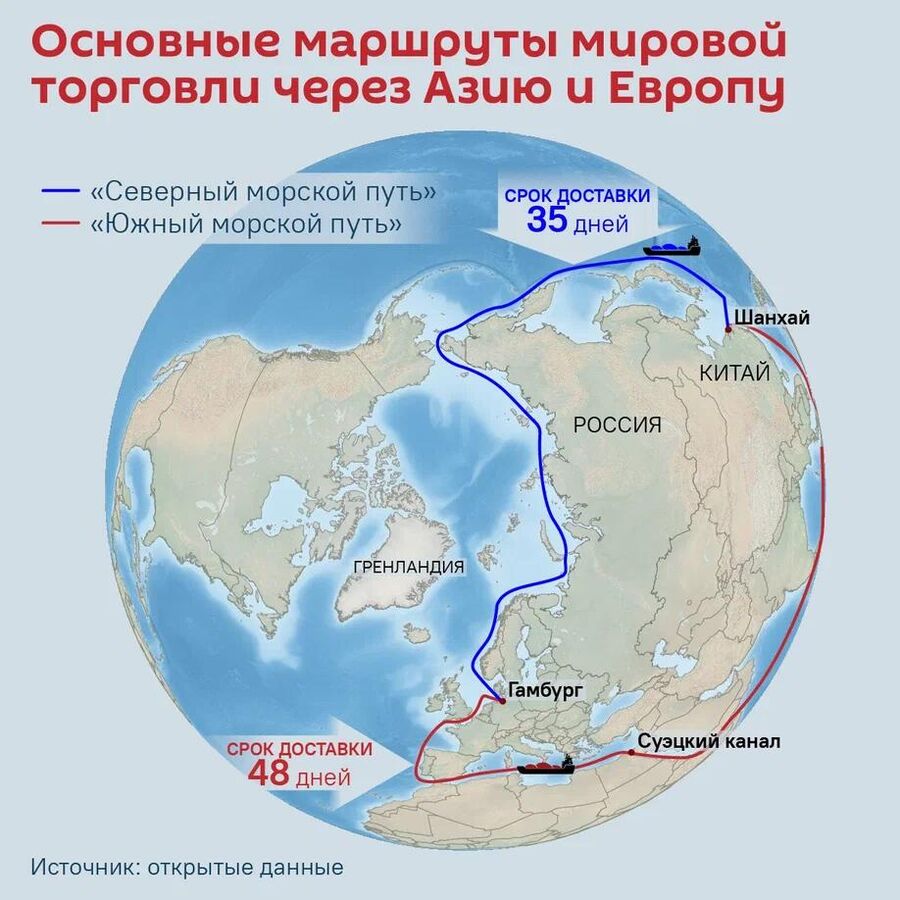 Основные маршруты мировой торговли через Азию и Европу

«Северный морской путь»
«Южный морской путь»

СРОК ДОСТАВКИ
35 дней

Шанхай
КИТАЙ
РОССИЯ
ГРЕНЛАНДИЯ
Гамбург
Суэцкий канал

СРОК ДОСТАВКИ
48 дней

Источник: открытые данные