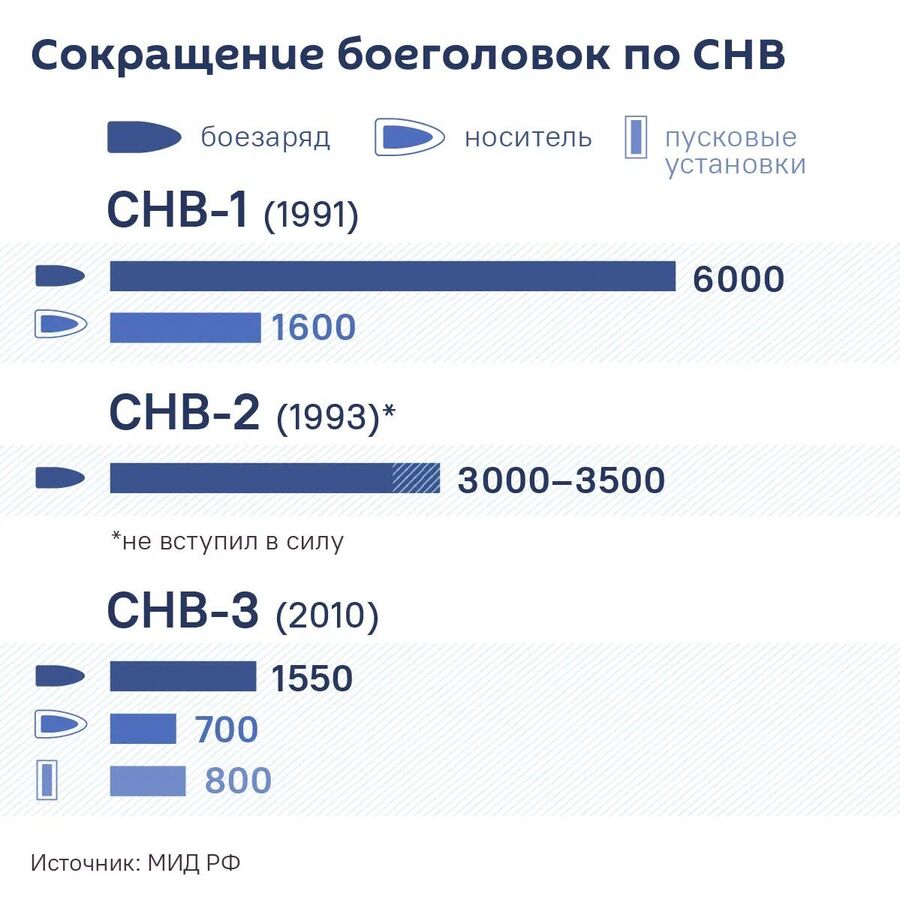 Сокращение боеголовок по СНВ

боезаряд носитель пусковые установки

СНВ-1 (1991)

6000

1600

СНВ-2 (1993)*

3000–3500

*не вступил в силу

СНВ-3 (2010)

1550

700

800

Источник: МИД РФ